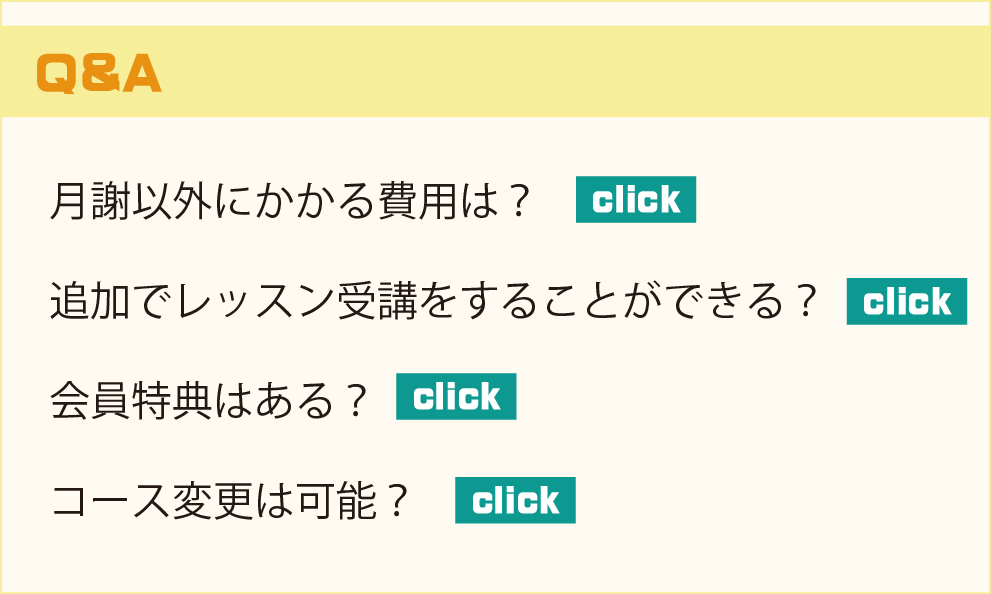 Q&A

月謝以外にかかる費用は？ click

追加でレッスン受講をすることができる？ click

会員特典はある？ click

コース変更は可能？ click